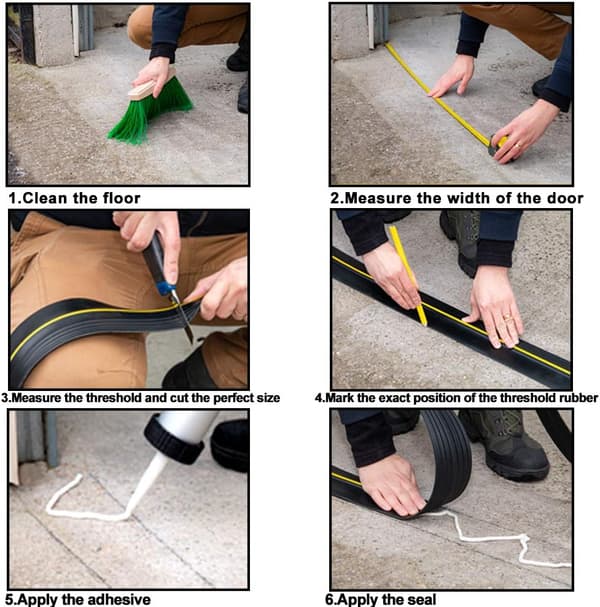 1.Clean the floor

2.Measure the width of the door

3.Measure the threshold and cut the perfect size

4.Mark the exact position of the threshold rubber

5.Apply the adhesive

6.Apply the seal