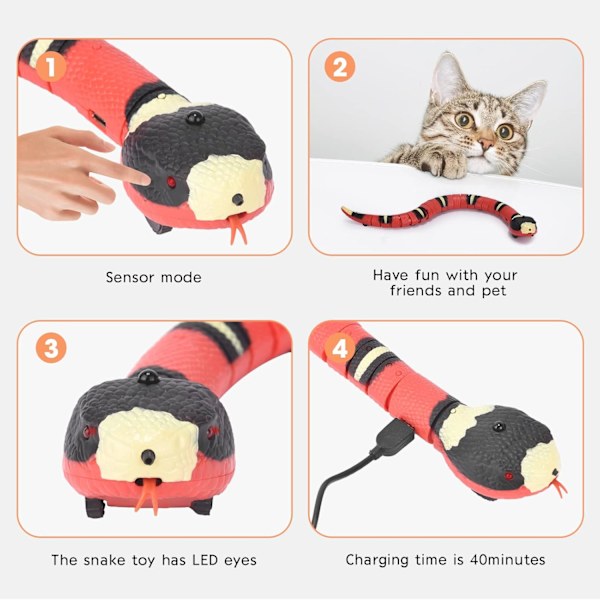 1

Sensor mode

2

Have fun with your friends and pet

3

The snake toy has LED eyes

4

Charging time is 40minutes