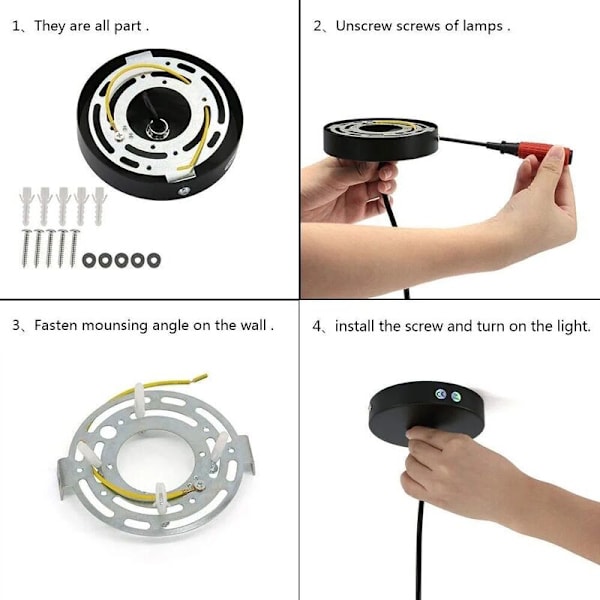 1、They are all part .

2、Unscrew screws of lamps .

3、Fasten mounsing angle on the wall .

4、install the screw and turn on the light.