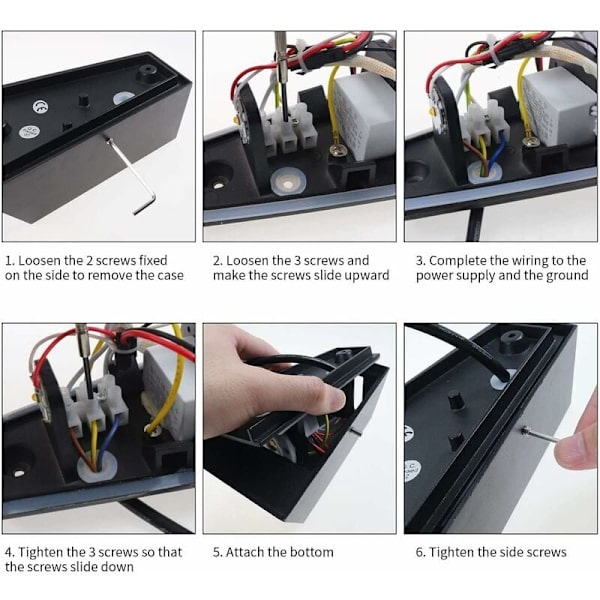 1. Loosen the 2 screws fixed on the side to remove the case

2. Loosen the 3 screws and make the screws slide upward

3. Complete the wiring to the power supply and the ground

4. Tighten the 3 screws so that the screws slide down

5. Attach the bottom

6. Tighten the side screws