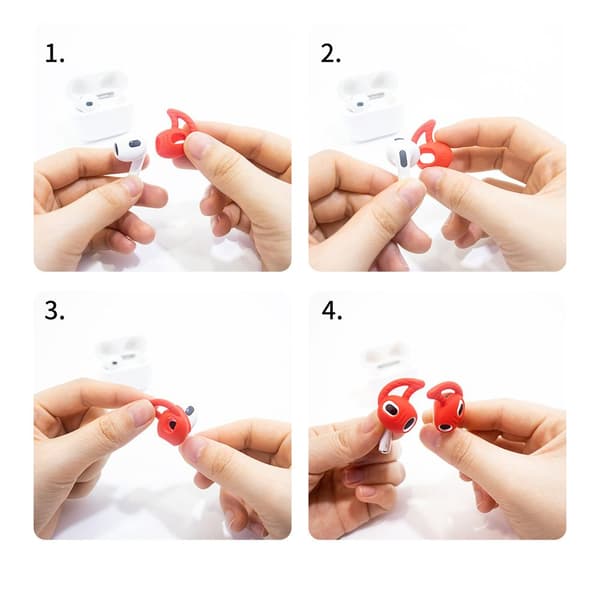 1.

2.

3.

4.