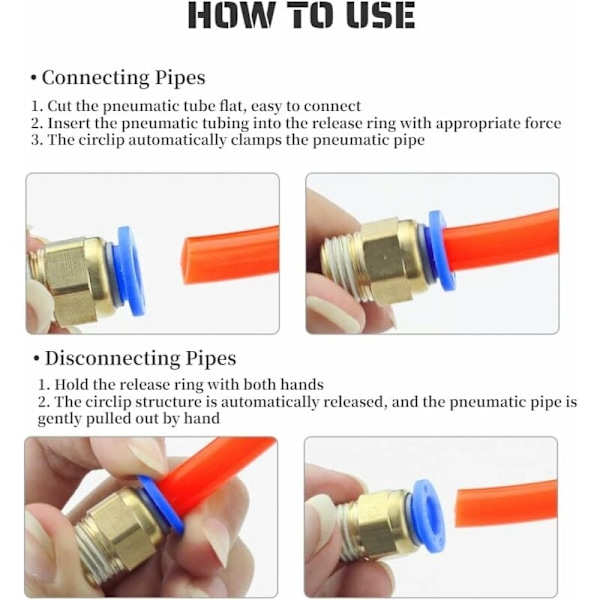 HOW TO USE

• Connecting Pipes

1. Cut the pneumatic tube flat, easy to connect
2. Insert the pneumatic tubing into the release ring with appropriate force
3. The circlip automatically clamps the pneumatic pipe

• Disconnecting Pipes

1. Hold the release ring with both hands
2. The circlip structure is automatically released, and the pneumatic pipe is gently pulled out by hand