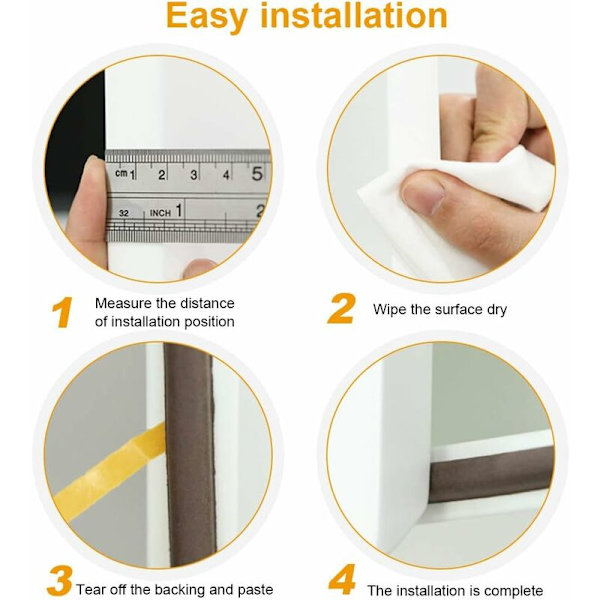 Easy installation

cm 1 2 3 4 5
32 INCH 1 2

1 Measure the distance of installation position

2 Wipe the surface dry

3 Tear off the backing and paste

4 The installation is complete