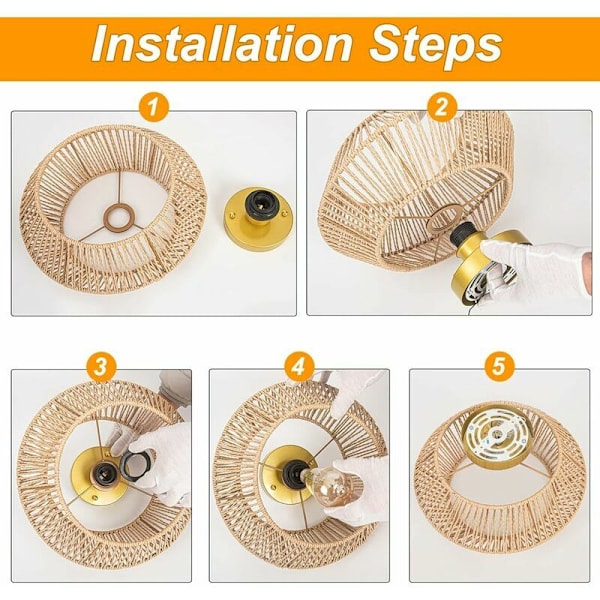 Installation Steps

1

2

3

4

5