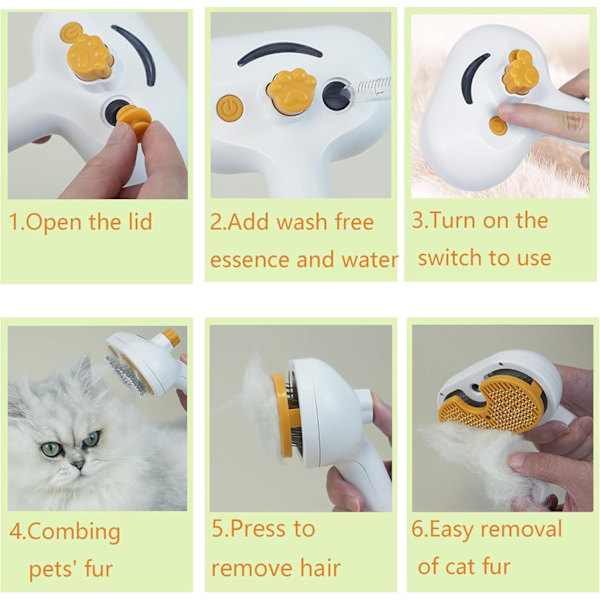 1.Open the lid

2.Add wash free essence and water

3.Turn on the switch to use

4.Combing pets' fur

5.Press to remove hair

6.Easy removal of cat fur