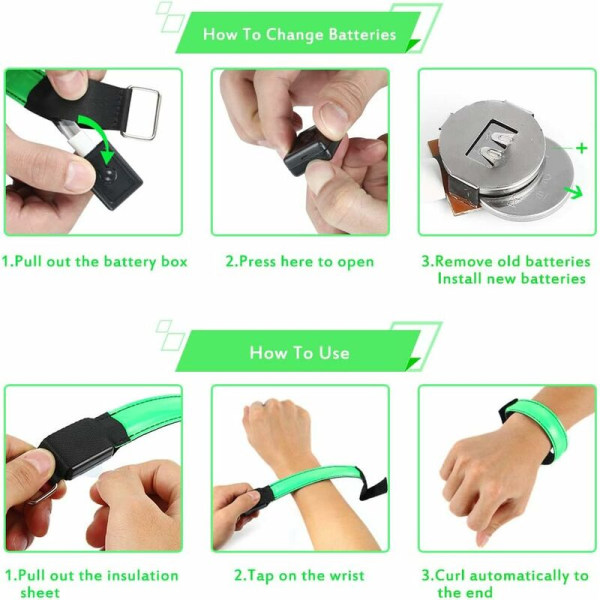 How To Change Batteries

+

1.Pull out the battery box

2.Press here to open

3.Remove old batteries
Install new batteries

How To Use

1.Pull out the insulation sheet

2.Tap on the wrist

3.Curl automatically to the end