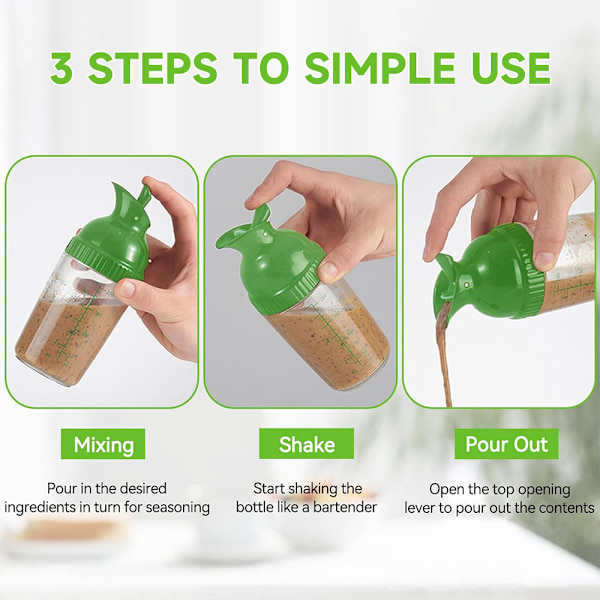 3 STEPS TO SIMPLE USE

Mixing

Pour in the desired ingredients in turn for seasoning

Shake

Start shaking the bottle like a bartender

Pour Out

Open the top opening lever to pour out the contents