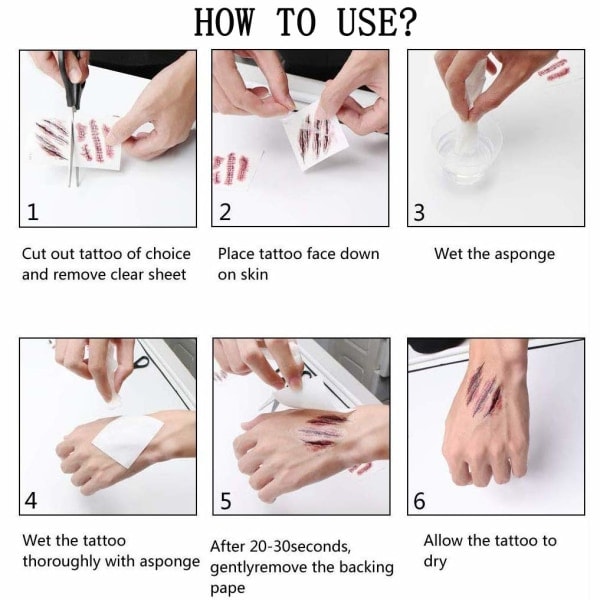 HOW TO USE?

1

Cut out tattoo of choice and remove clear sheet

2

Place tattoo face down on skin

3

Wet the asponge

4

Wet the tattoo thoroughly with asponge

5

After 20-30seconds, gentlyremove the backing pape

6

Allow the tattoo to dry