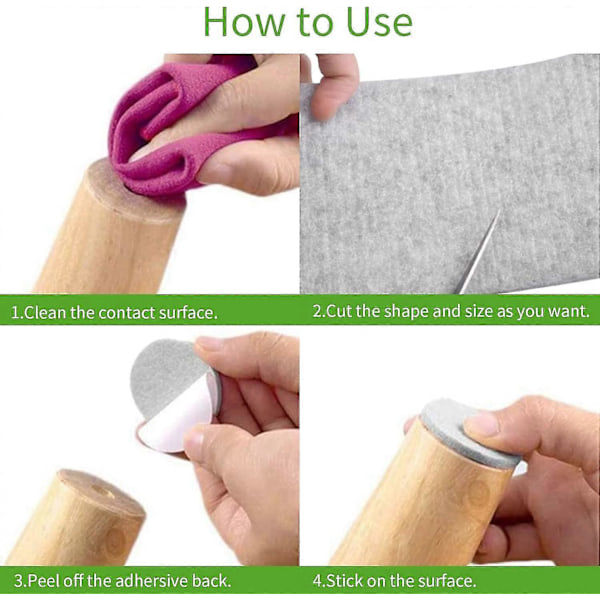 How to Use

1.Clean the contact surface.

2.Cut the shape and size as you want.

3.Peel off the adhesive back.

4.Stick on the surface.