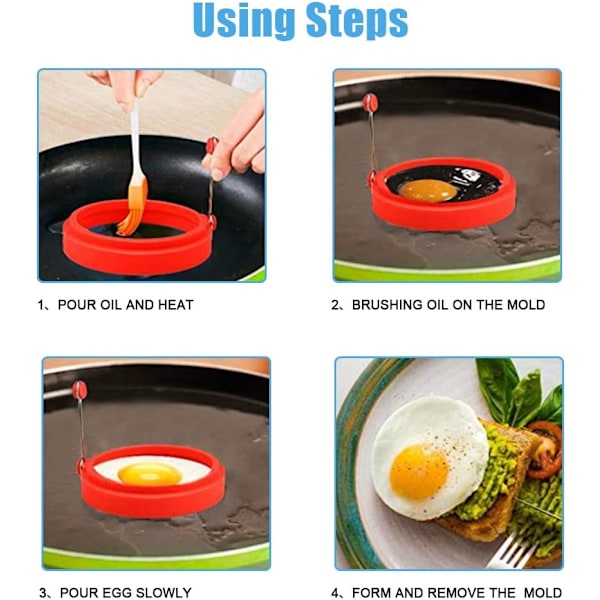 Using Steps

1、POUR OIL AND HEAT

2、BRUSHING OIL ON THE MOLD

3、POUR EGG SLOWLY

4、FORM AND REMOVE THE MOLD