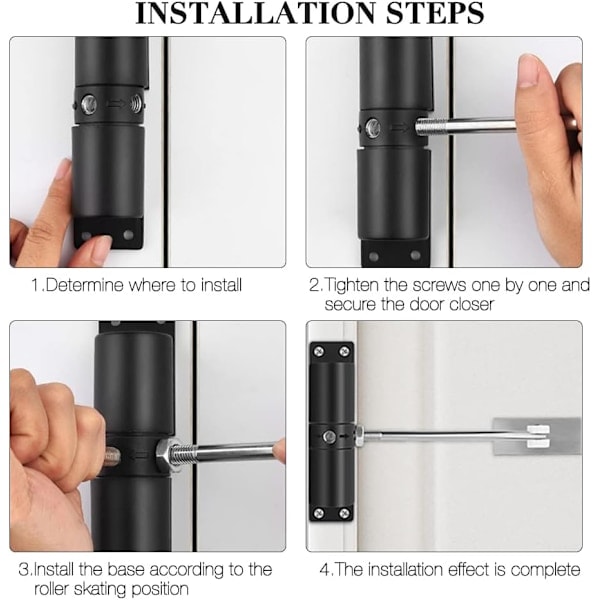 INSTALLATION STEPS

1.Determine where to install

2.Tighten the screws one by one and secure the door closer

3.Install the base according to the roller skating position

4.The installation effect is complete