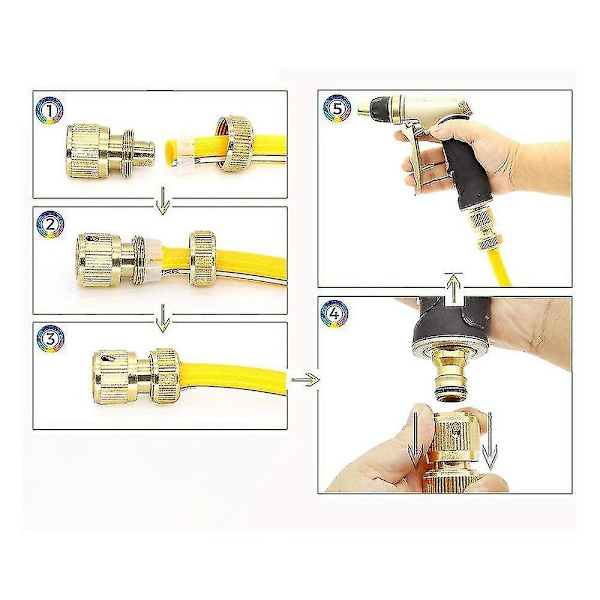 1

2

3

5

4