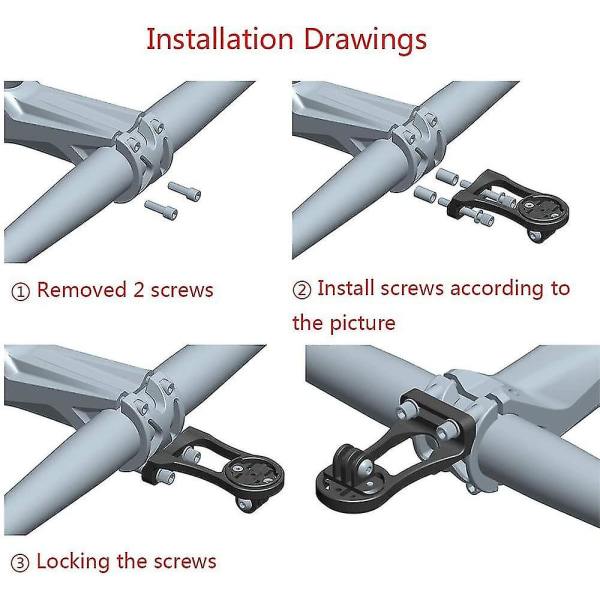 Installation Drawings

① Removed 2 screws

② Install screws according to the picture

③ Locking the screws