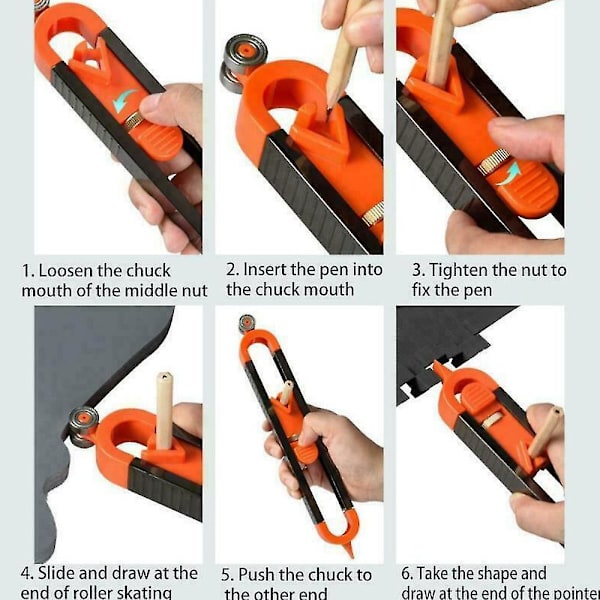 1. Loosen the chuck mouth of the middle nut

2. Insert the pen into the chuck mouth

3. Tighten the nut to fix the pen

4. Slide and draw at the end of roller skating

5. Push the chuck to the other end

6. Take the shape and draw at the end of the pointer