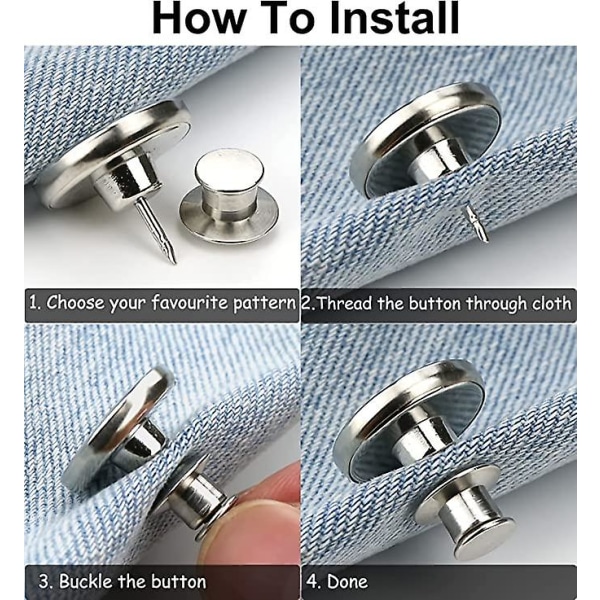 How To Install

1. Choose your favourite pattern

2.Thread the button through cloth

3. Buckle the button

4. Done