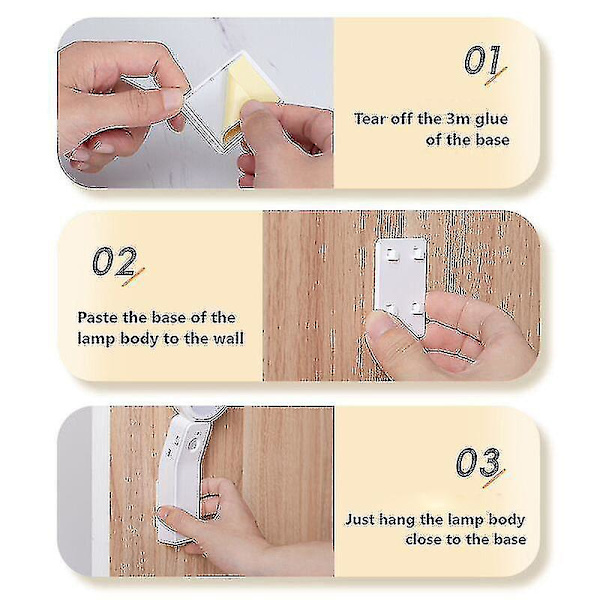 01

Tear off the 3m glue of the base

02

Paste the base of the lamp body to the wall

03

Just hang the lamp body close to the base