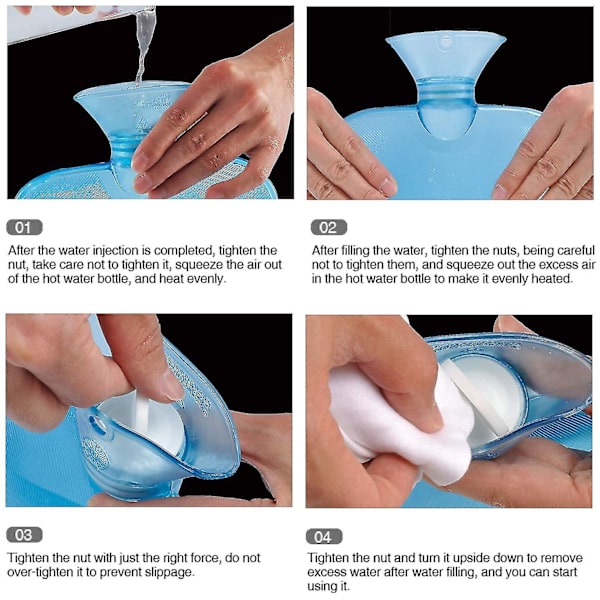 01

After the water injection is completed, tighten the nut, take care not to tighten it, squeeze the air out of the hot water bottle, and heat evenly.

02

After filling the water, tighten the nuts, being careful not to tighten them, and squeeze out the excess air in the hot water bottle to make it evenly heated.

03

Tighten the nut with just the right force, do not over-tighten it to prevent slippage.

04

Tighten the nut and turn it upside down to remove excess water after water filling, and you can start using it.