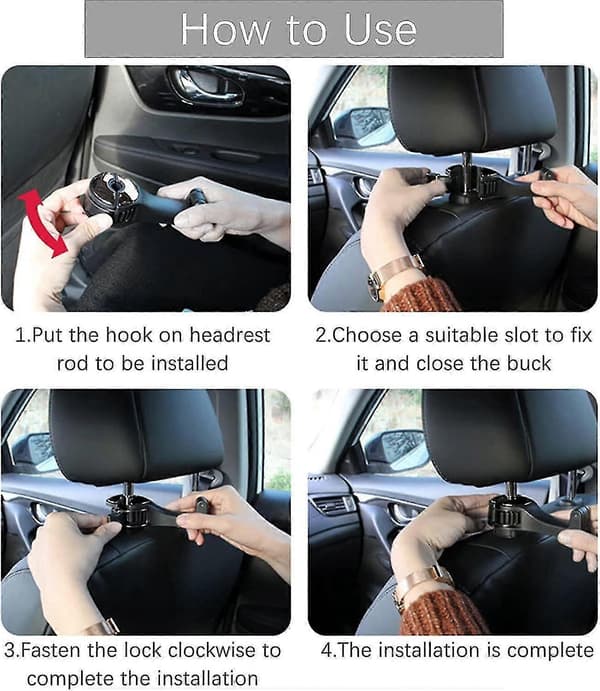 How to Use

1.Put the hook on headrest rod to be installed

2.Choose a suitable slot to fix it and close the buck

3.Fasten the lock clockwise to complete the installation

4.The installation is complete