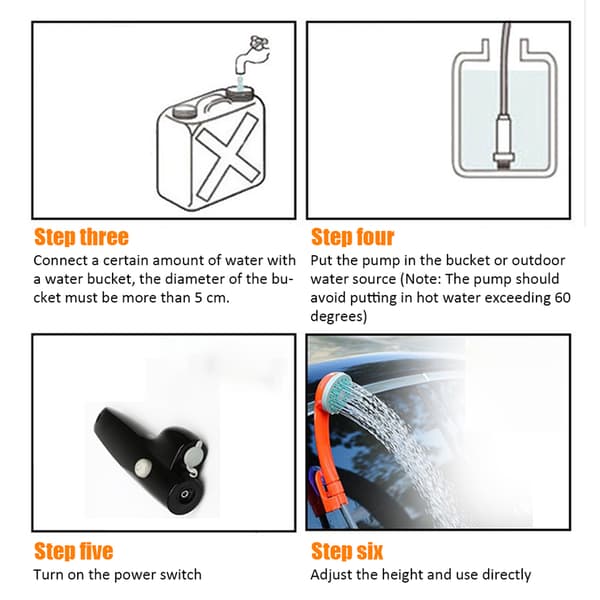 Step three
Connect a certain amount of water with a water bucket, the diameter of the bucket must be more than 5 cm.

Step four
Put the pump in the bucket or outdoor water source (Note: The pump should avoid putting in hot water exceeding 60 degrees)

Step five
Turn on the power switch

Step six
Adjust the height and use directly