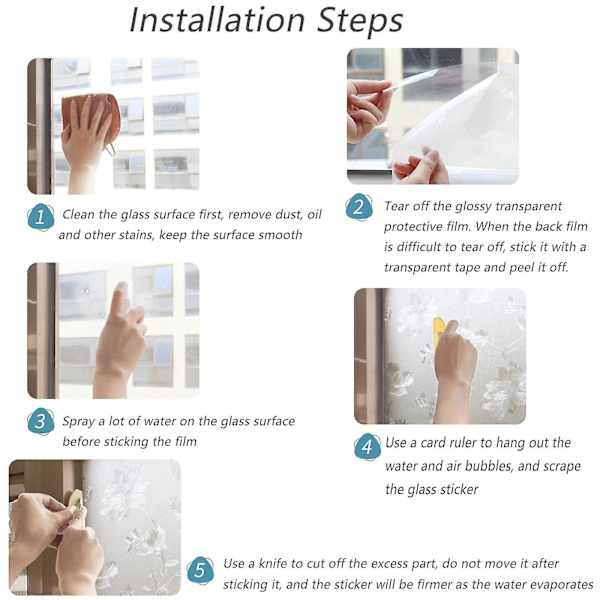 Installation Steps

1 Clean the glass surface first, remove dust, oil and other stains, keep the surface smooth

2 Tear off the glossy transparent protective film. When the back film is difficult to tear off, stick it with a transparent tape and peel it off.

3 Spray a lot of water on the glass surface before sticking the film

4 Use a card ruler to hang out the water and air bubbles, and scrape the glass sticker

5 Use a knife to cut off the excess part, do not move it after sticking it, and the sticker will be firmer as the water evaporates