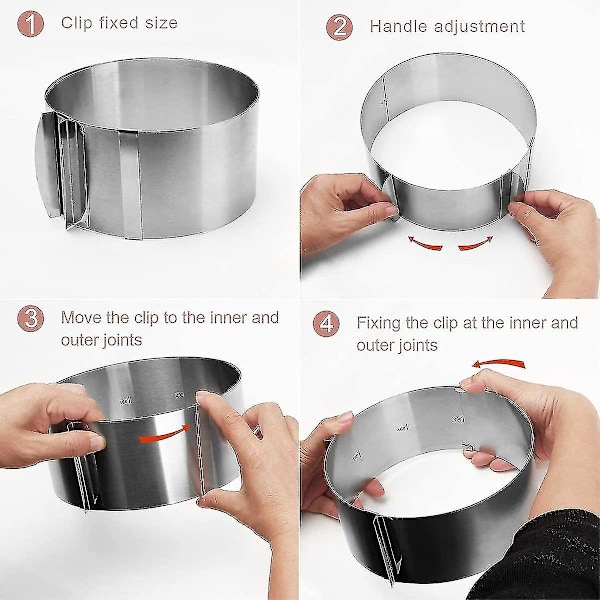 1 Clip fixed size

2 Handle adjustment

3 Move the clip to the inner and outer joints

4 Fixing the clip at the inner and outer joints