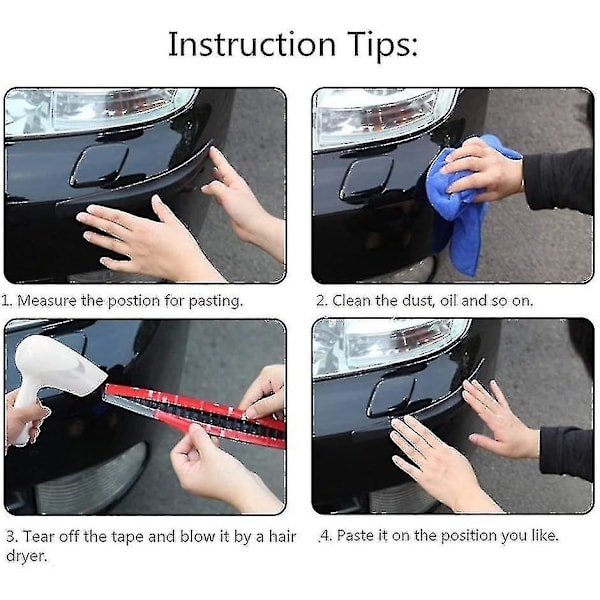 Instruction Tips:

1. Measure the postion for pasting.

2. Clean the dust, oil and so on.

3. Tear off the tape and blow it by a hair dryer.

.4. Paste it on the position you like.