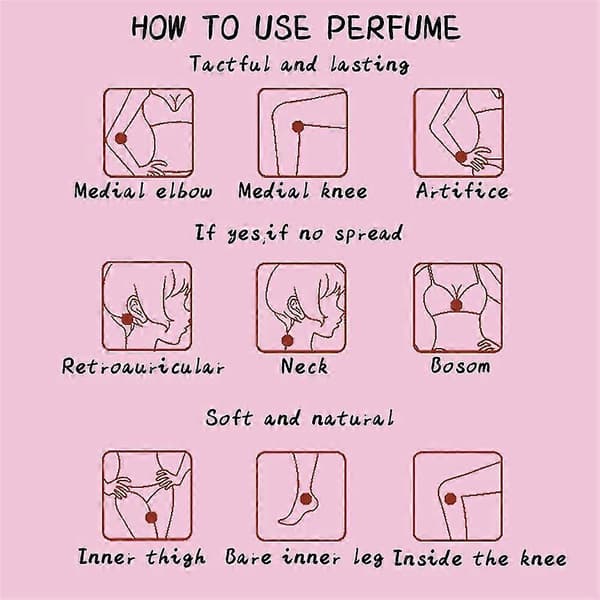 HOW TO USE PERFUME

Tactful and lasting

Medial elbow
Medial knee
Artifice

If yes,if no spread

Retroauricular
Neck
Bosom

Soft and natural

Inner thigh
Bare inner leg
Inside the knee