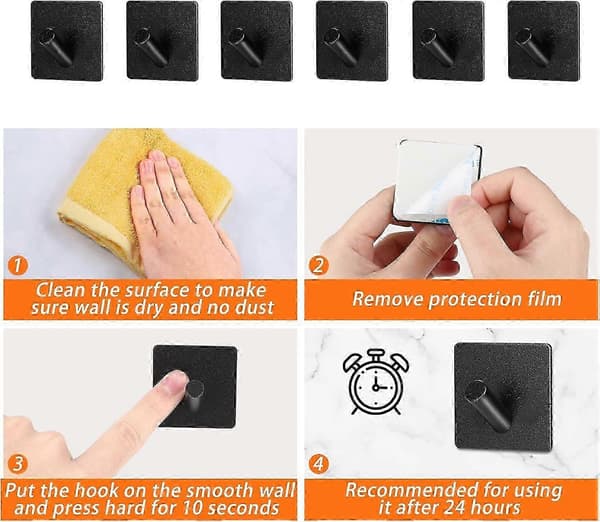 1
Clean the surface to make sure wall is dry and no dust

2
Remove protection film

3
Put the hook on the smooth wall and press hard for 10 seconds

4
Recommended for using it after 24 hours