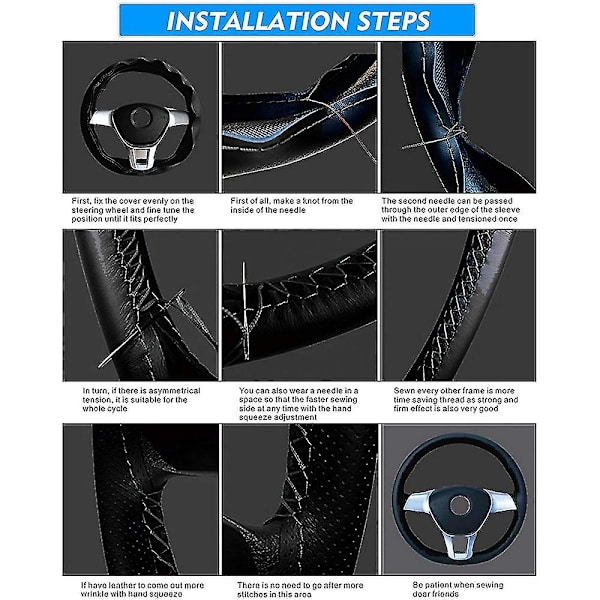 INSTALLATION STEPS

First, fix the cover evenly on the steering wheel and fine tune the position until it fits perfectly

First of all, make a knot from the inside of the needle

The second needle can be passed through the outer edge of the sleeve with the needle and tensioned once

In turn, if there is asymmetrical tension, it is suitable for the whole cycle

You can also wear a needle in a space so that the faster sewing side at any time with the hand squeeze adjustment

Sewn every other frame is more time saving thread as strong and firm effect is also very good

If have leather to come out more wrinkle with hand squeeze

There is no need to go after more stitches in this area

Be patient when sewing dear friends