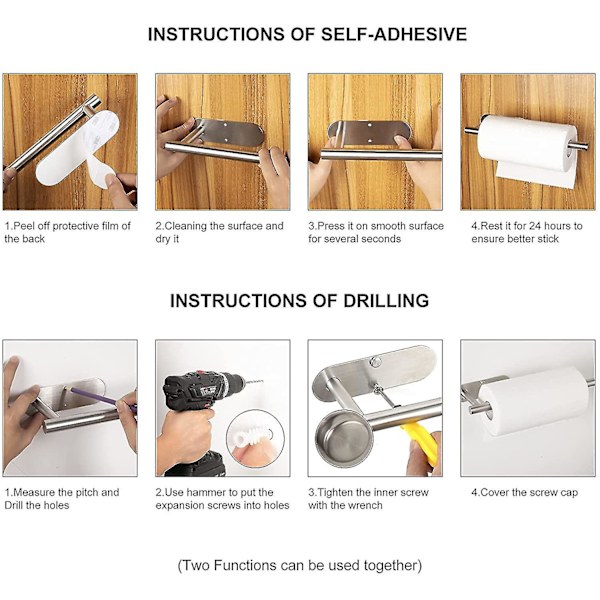 INSTRUCTIONS OF SELF-ADHESIVE

1.Peel off protective film of the back

2.Cleaning the surface and dry it

3.Press it on smooth surface for several seconds

4.Rest it for 24 hours to ensure better stick

INSTRUCTIONS OF DRILLING

1.Measure the pitch and Drill the holes

2.Use hammer to put the expansion screws into holes

3.Tighten the inner screw with the wrench

4.Cover the screw cap

(Two Functions can be used together)