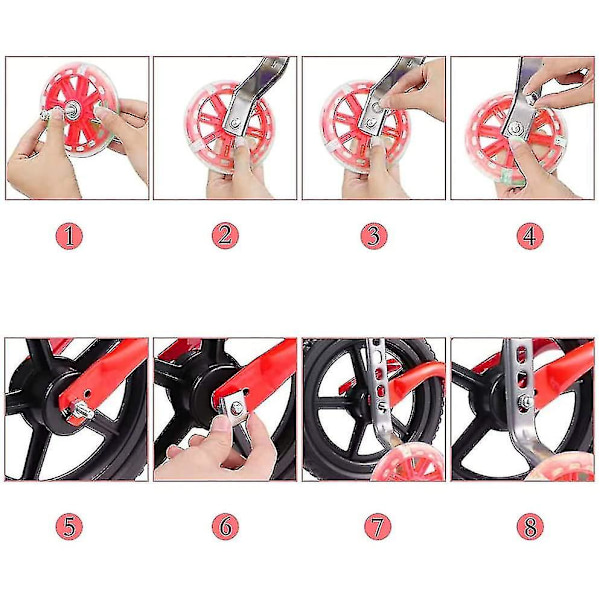 1 2 3 4

5 6 7 8