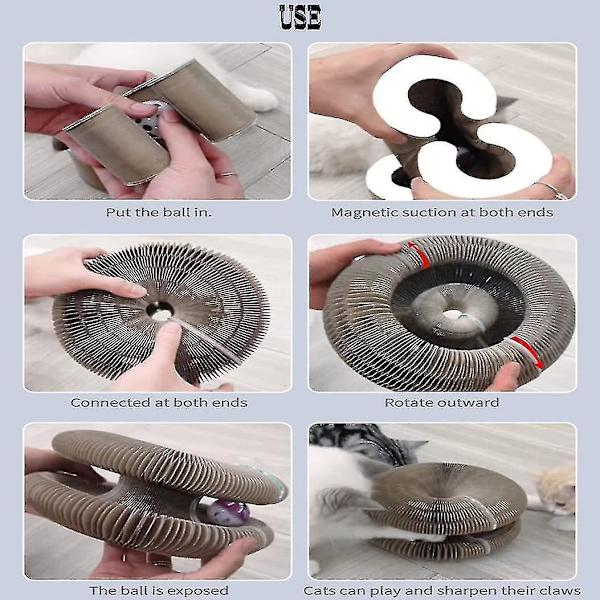 USE

Put the ball in.

Magnetic suction at both ends

Connected at both ends

Rotate outward

The ball is exposed

Cats can play and sharpen their claws