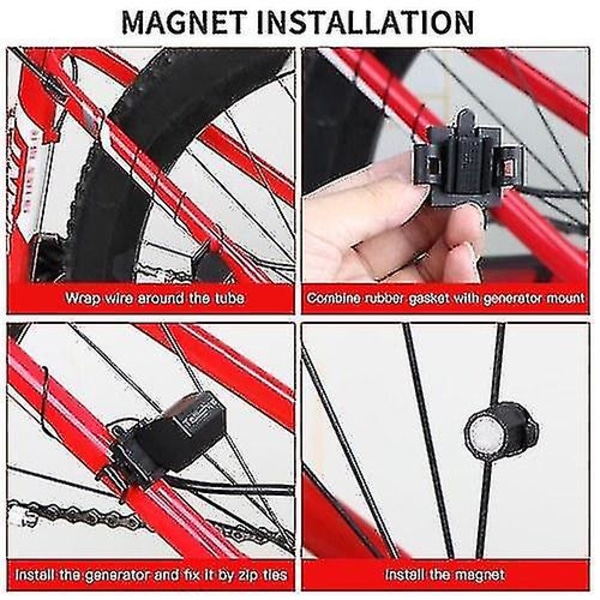 MAGNET INSTALLATION

Wrap wire around the tube

Combine rubber gasket with generator mount

Install the generator and fix it by zip ties

Install the magnet