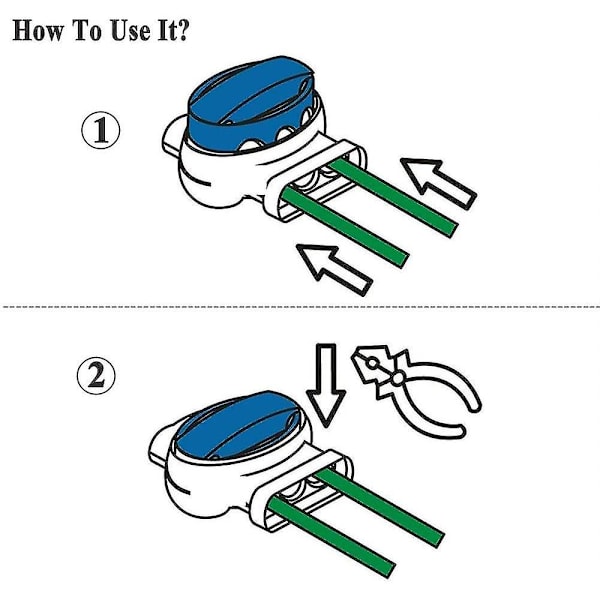 How To Use It?

①

②