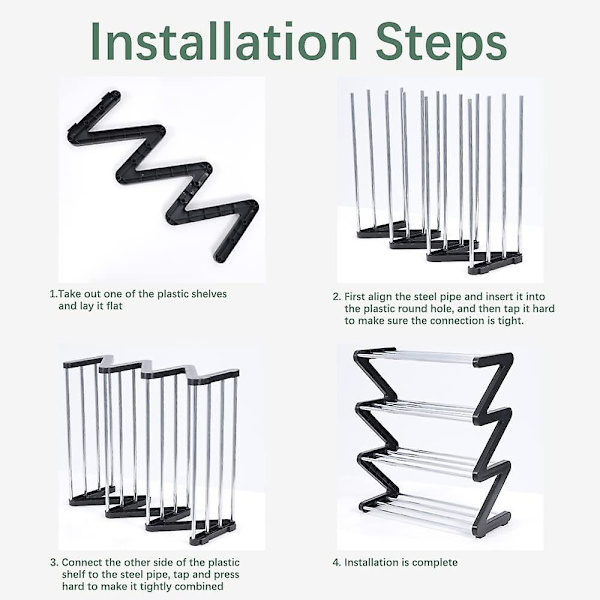 Installation Steps

1.Take out one of the plastic shelves and lay it flat

2. First align the steel pipe and insert it into the plastic round hole, and then tap it hard to make sure the connection is tight.

3. Connect the other side of the plastic shelf to the steel pipe, tap and press hard to make it tightly combined

4. Installation is complete