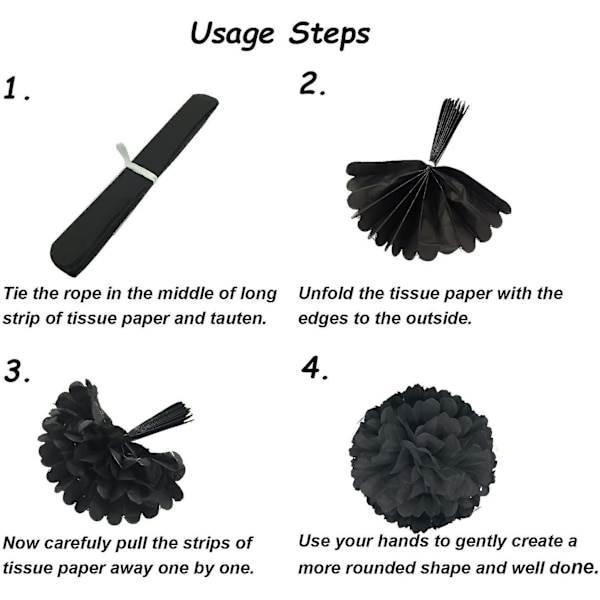 Usage Steps

1.

Tie the rope in the middle of long strip of tissue paper and tauten.

2.

Unfold the tissue paper with the edges to the outside.

3.

Now carefuly pull the strips of tissue paper away one by one.

4.

Use your hands to gently create a more rounded shape and well done.