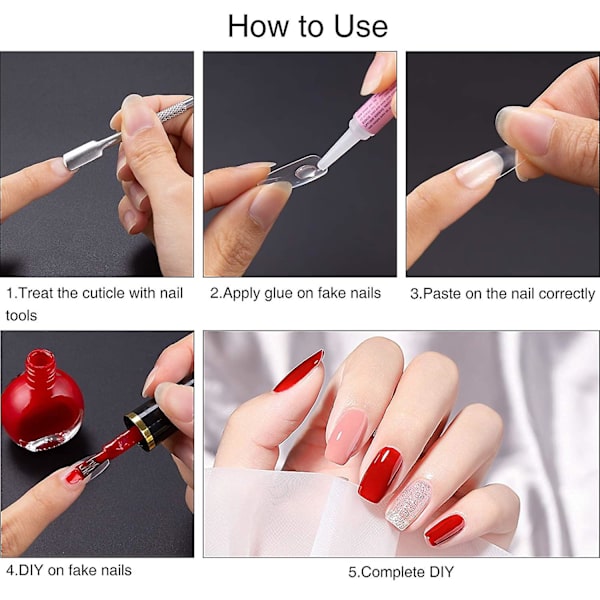 How to Use

1.Treat the cuticle with nail tools

2.Apply glue on fake nails

3.Paste on the nail correctly

4.DIY on fake nails

5.Complete DIY