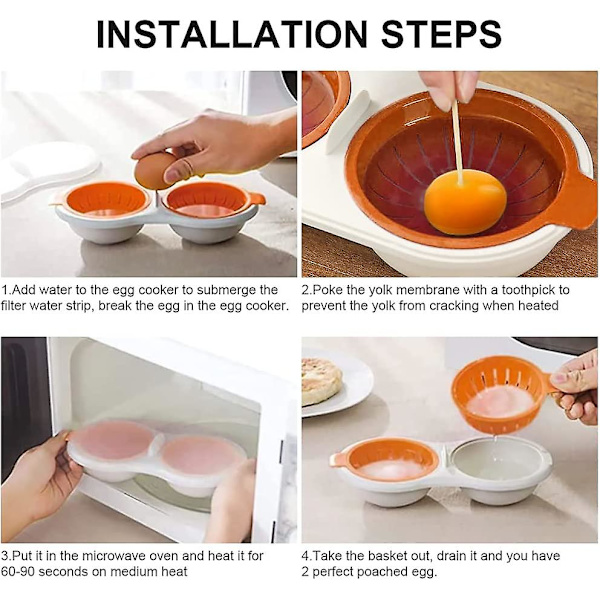 INSTALLATION STEPS

1.Add water to the egg cooker to submerge the filter water strip, break the egg in the egg cooker.

2.Poke the yolk membrane with a toothpick to prevent the yolk from cracking when heated

3.Put it in the microwave oven and heat it for 60-90 seconds on medium heat

4.Take the basket out, drain it and you have 2 perfect poached egg.