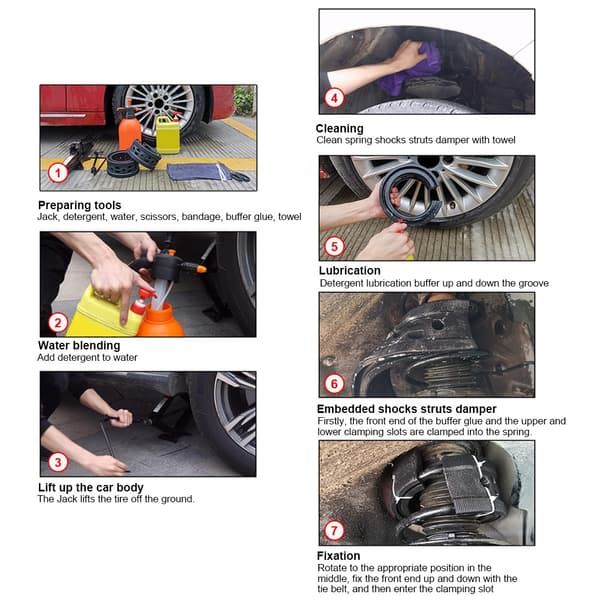 1

Preparing tools
Jack, detergent, water, scissors, bandage, buffer glue, towel

2

Water blending
Add detergent to water

3

Lift up the car body
The Jack lifts the tire off the ground.

4

Cleaning
Clean spring shocks struts damper with towel

5

Lubrication
Detergent lubrication buffer up and down the groove

6

Embedded shocks struts damper
Firstly, the front end of the buffer glue and the upper and lower clamping slots are clamped into the spring.

7

Fixation
Rotate to the appropriate position in the middle, fix the front end up and down with the tie belt, and then enter the clamping slot