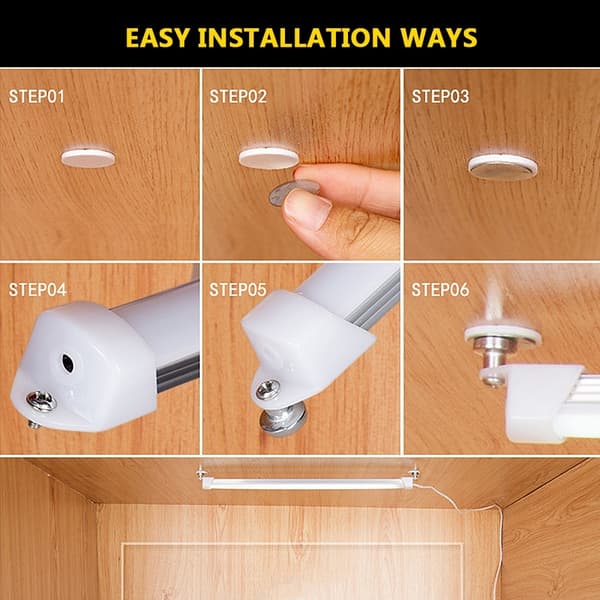 EASY INSTALLATION WAYS

STEP01

STEP02

STEP03

STEP04

STEP05

STEP06