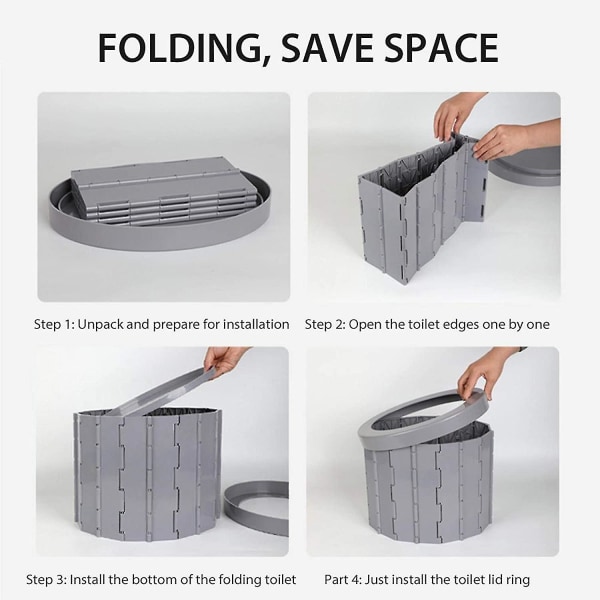 FOLDING, SAVE SPACE

Step 1: Unpack and prepare for installation

Step 2: Open the toilet edges one by one

Step 3: Install the bottom of the folding toilet

Part 4: Just install the toilet lid ring