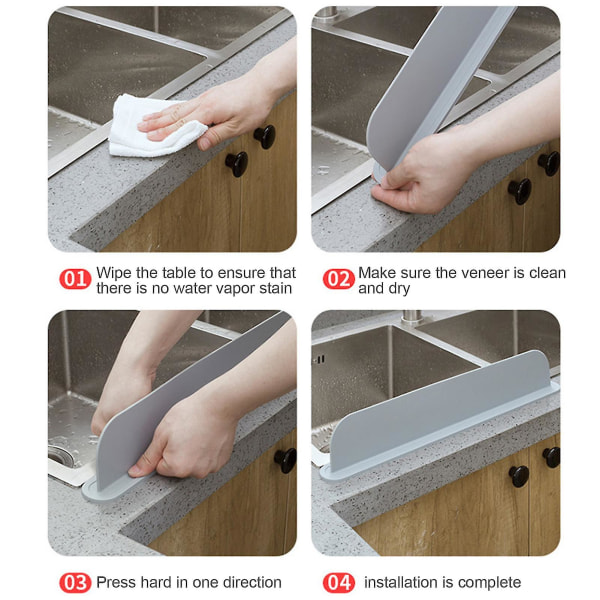 01 Wipe the table to ensure that there is no water vapor stain

02 Make sure the veneer is clean and dry

03 Press hard in one direction

04 installation is complete