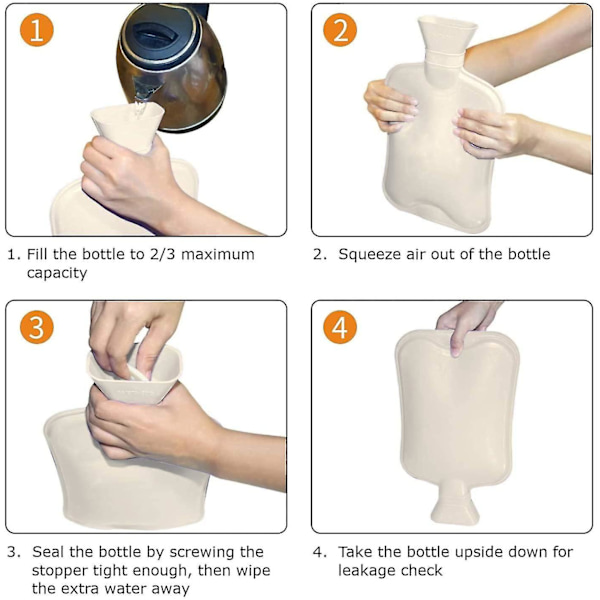 1

1. Fill the bottle to 2/3 maximum capacity

2

2. Squeeze air out of the bottle

3

3. Seal the bottle by screwing the stopper tight enough, then wipe the extra water away

4

4. Take the bottle upside down for leakage check