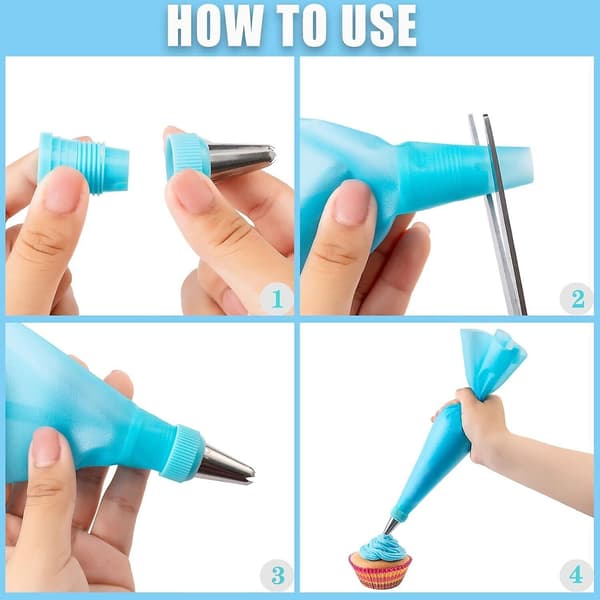 HOW TO USE

1

2

3

4