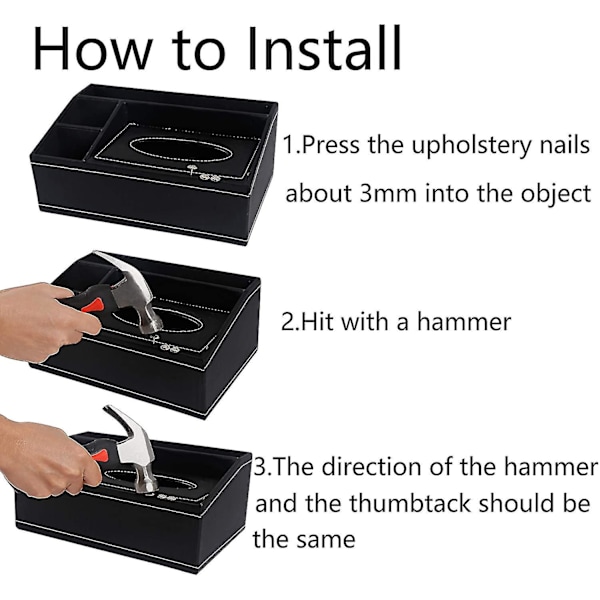 How to Install

1.Press the upholstery nails about 3mm into the object

2.Hit with a hammer

3.The direction of the hammer and the thumbtack should be the same