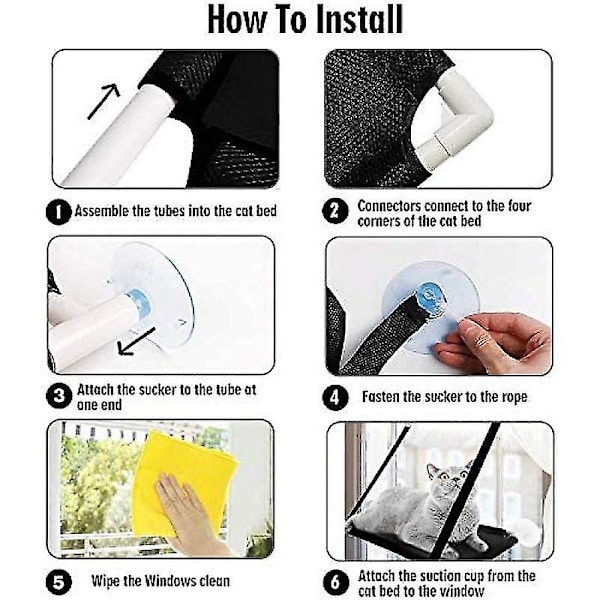 How To Install

1 Assemble the tubes into the cat bed

2 Connectors connect to the four corners of the cat bed

3 Attach the sucker to the tube at one end

4 Fasten the sucker to the rope

5 Wipe the Windows clean

6 Attach the suction cup from the cat bed to the window