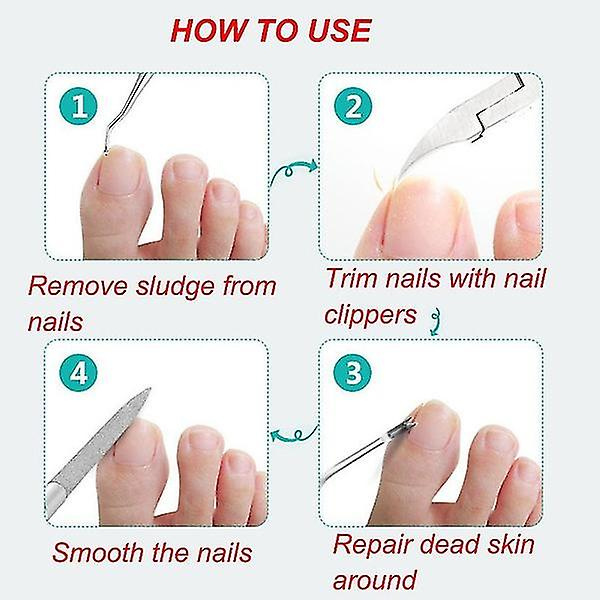 HOW TO USE

1

Remove sludge from nails

2

Trim nails with nail clippers

3

Repair dead skin around

4

Smooth the nails