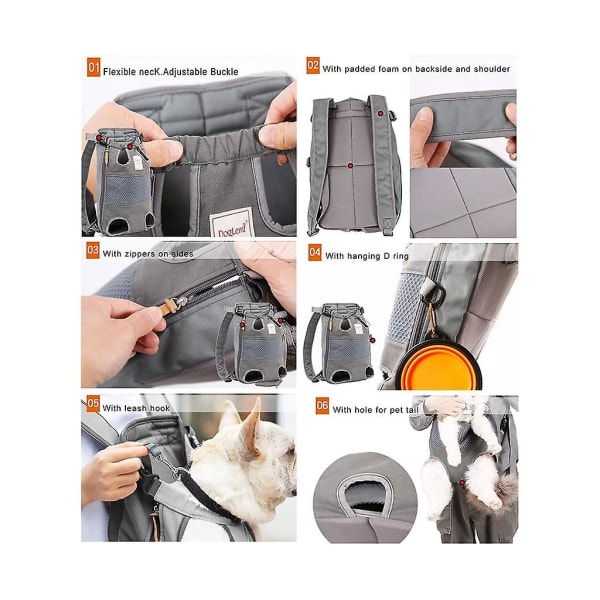 01 Flexible necK.Adjustable Buckle

DogLemi

02 With padded foam on backside and shoulder

03 With zippers on sides

04 With hanging D ring

05 With leash hook

06 With hole for pet tail