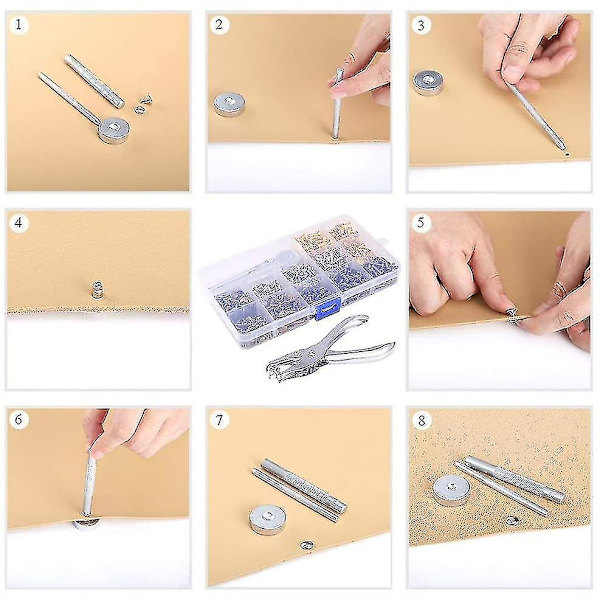 1

2

3

4

5

6

7

8