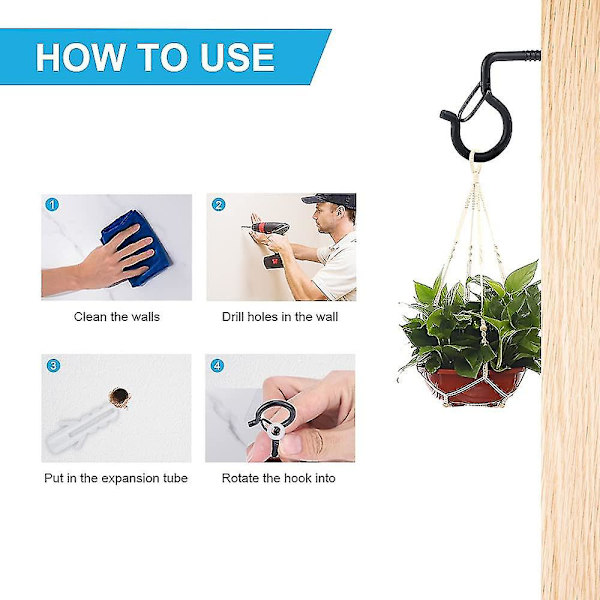 HOW TO USE

1

Clean the walls

2

Drill holes in the wall

3

Put in the expansion tube

4

Rotate the hook into